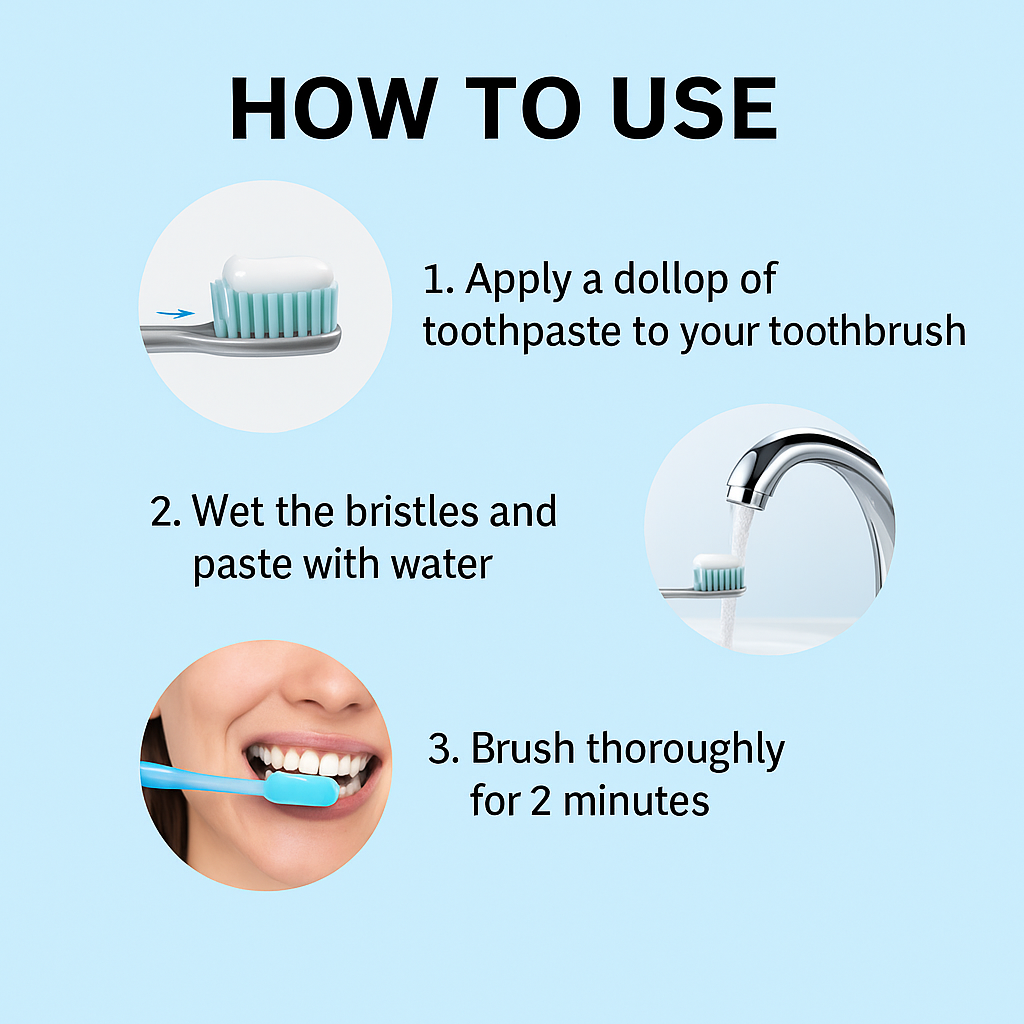 HOW TO USE

1. Apply a dollop of toothpaste to your toothbrush

2. Wet the bristles and paste with water

3. Brush thoroughly for 2 minutes