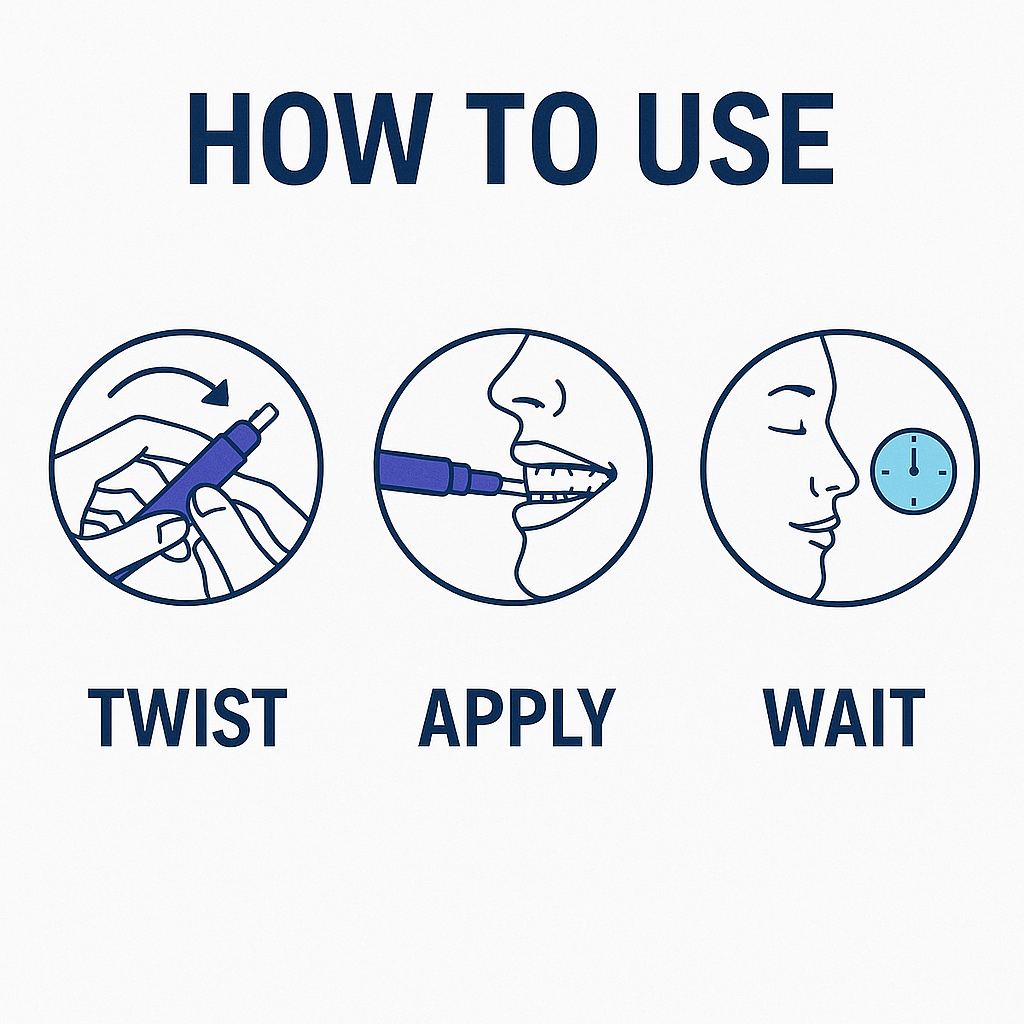 HOW TO USE

TWIST

APPLY

WAIT